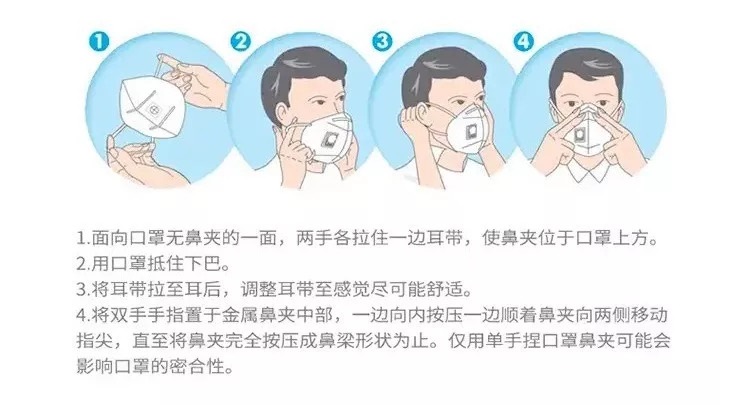 1

2

3

4

1.面向口罩无鼻夹的一面，两手各拉住一边耳带，使鼻夹位于口罩上方。
2.用口罩抵住下巴。
3.将耳带拉至耳后，调整耳带至感觉尽可能舒适。
4.将双手手指置于金属鼻夹中部，一边向内按压一边顺着鼻夹向两侧移动指尖，直至将鼻夹完全按压成鼻梁形状为止。仅用单手捏口罩鼻夹可能会影响口罩的密合性。